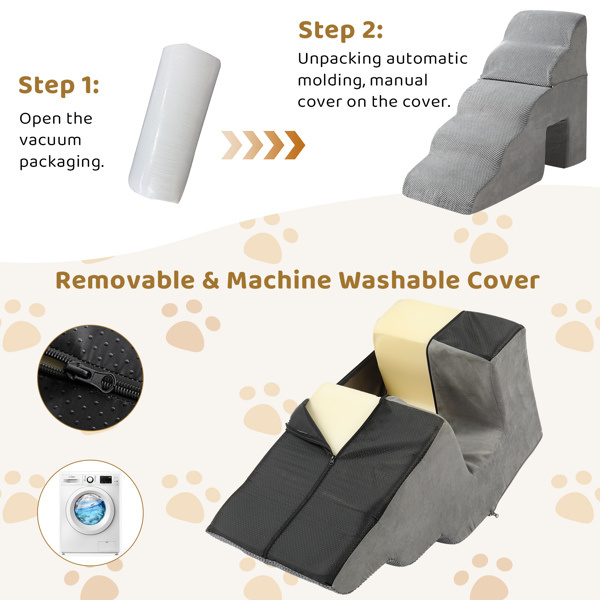 Step 1:
Open the vacuum packaging.

Step 2:
Unpacking automatic molding, manual cover on the cover.

Removable & Machine Washable Cover